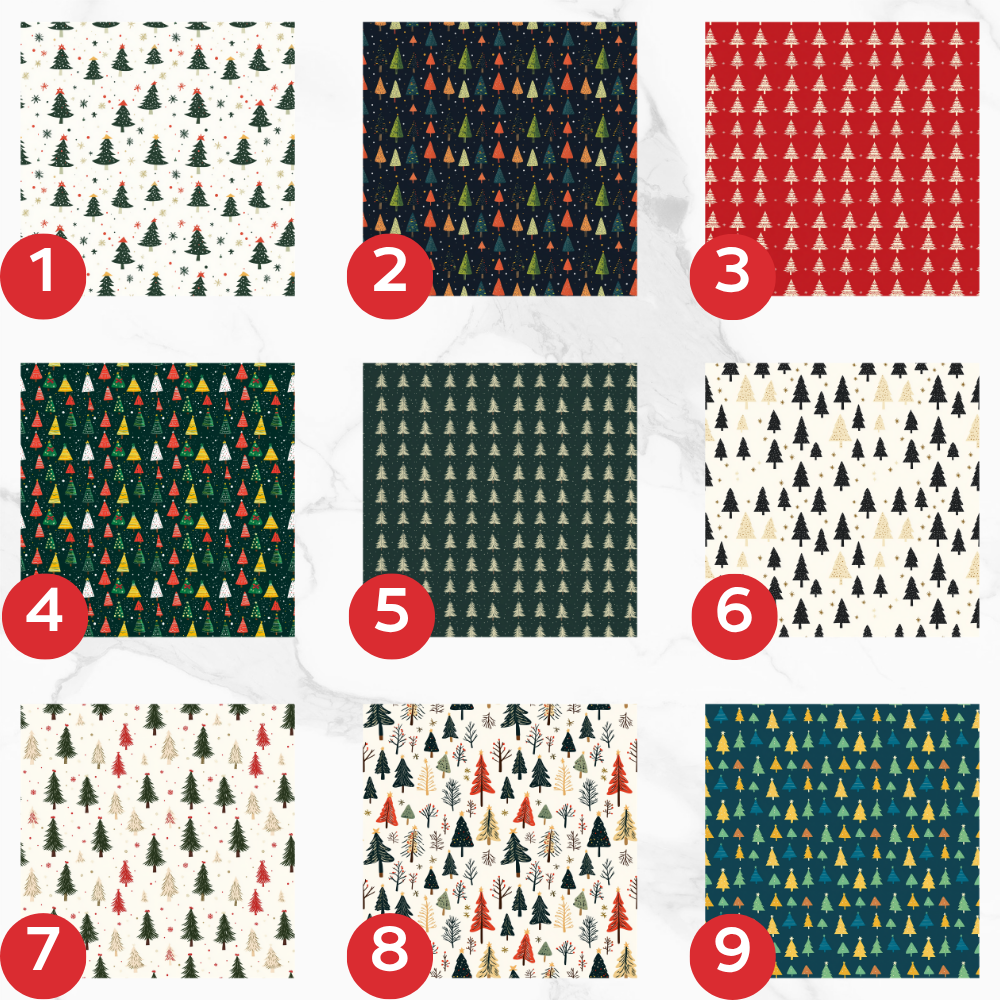 1

2

3

4

5

6

7

8

9